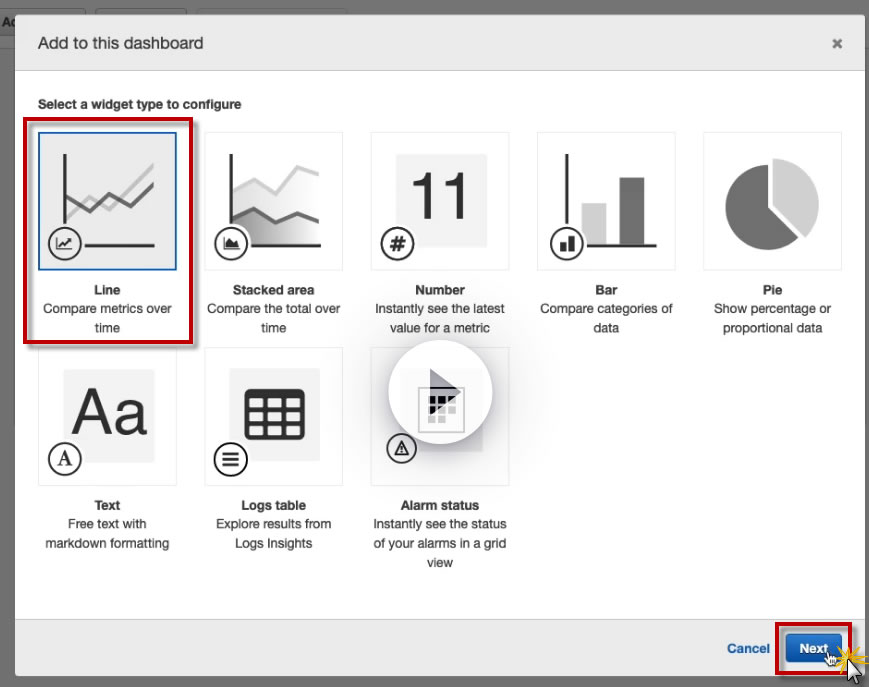 Add to this dashboard

×

Select a widget type to configure

11

Line
Compare metrics over time

Stacked area
Compare the total over time

Number
Instantly see the latest value for a metric

Bar
Compare categories of data

Pie
Show percentage or proportional data

Aa

Text
Free text with markdown formatting

Logs table
Explore results from Logs Insights

Alarm status
Instantly see the status of your alarms in a grid view

Cancel

Next